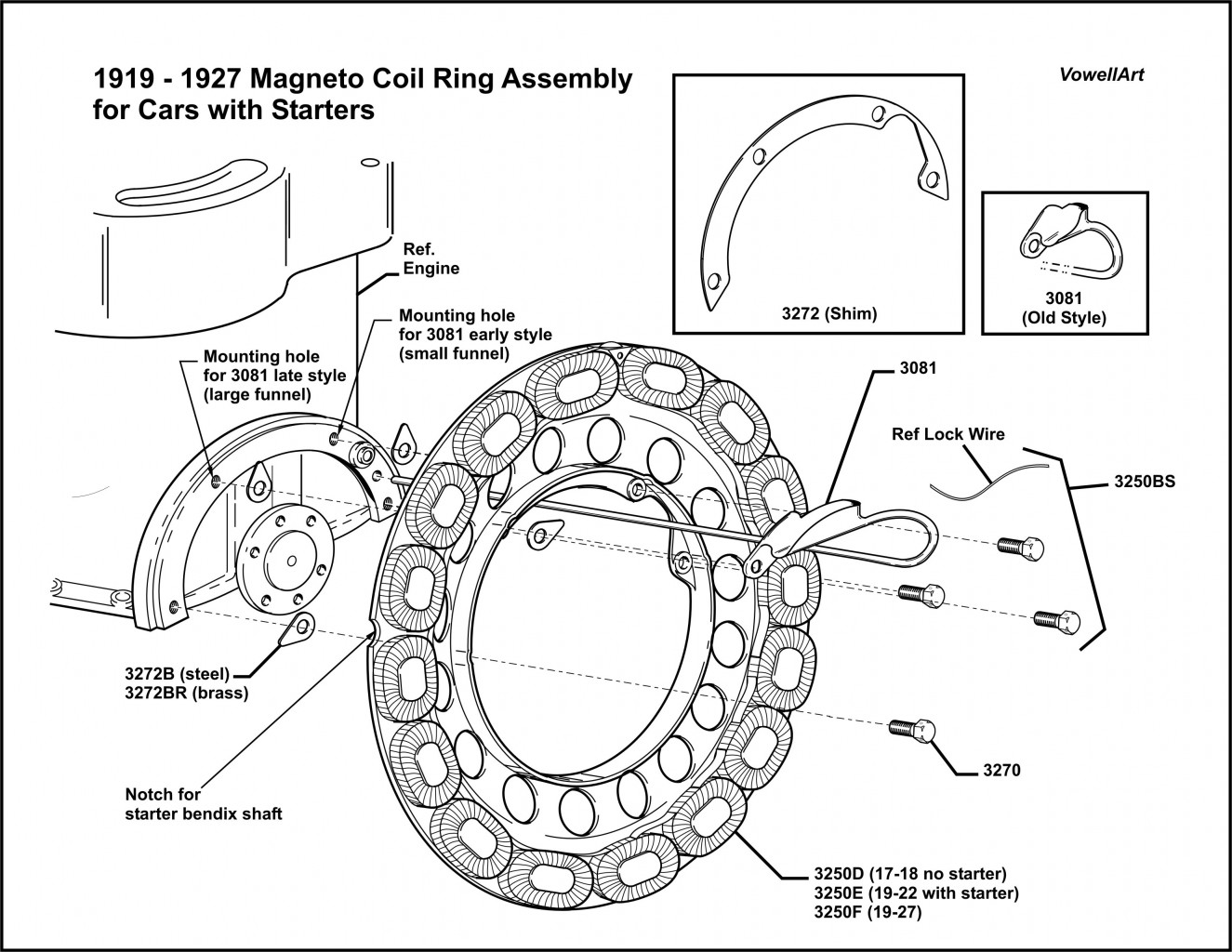 1919 - 1927 Magneto Coil Ring Assembly for Cars with Starters

VowellArt

3272 (Shim)

3081 (Old Style)

Ref. Engine

Mounting hole for 3081 early style (small funnel)

Mounting hole for 3081 late style (large funnel)

3081

Ref Lock Wire

3250BS

3272B (steel)
3272BR (brass)

Notch for starter bendix shaft

3270

3250D (17-18 no starter)
3250E (19-22 with starter)
3250F (19-27)