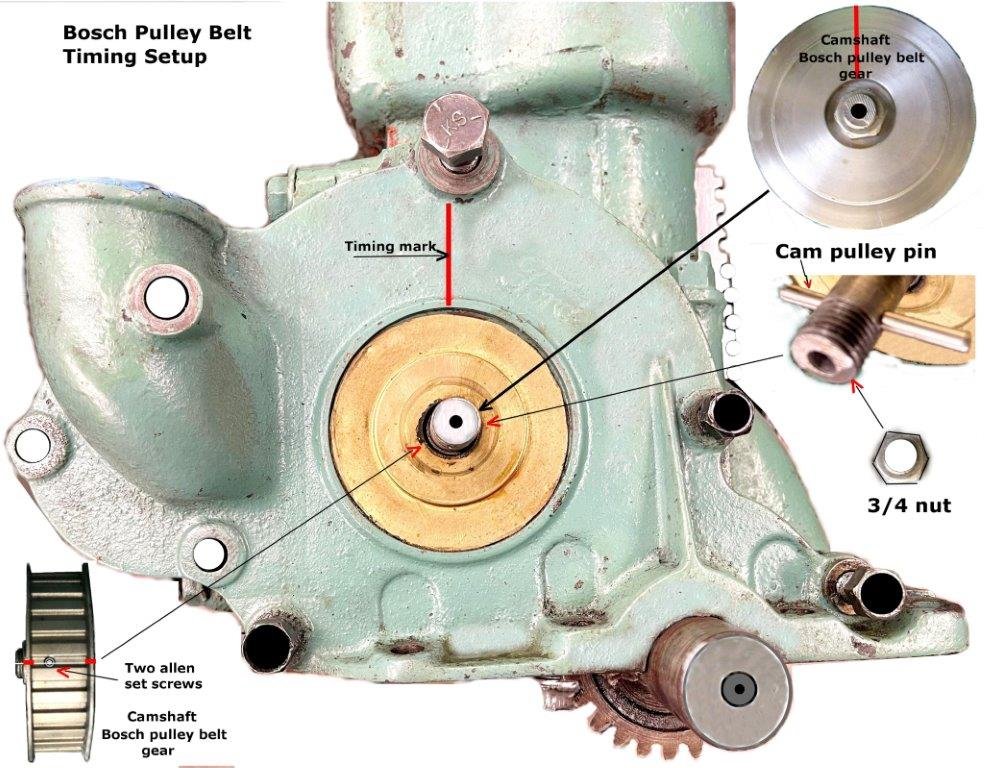 Bosch Pulley Belt Timing Setup

Camshaft Bosch pulley belt gear

KS

Timing mark

Cam pulley pin

3/4 nut

Two allen set screws

Camshaft Bosch pulley belt gear