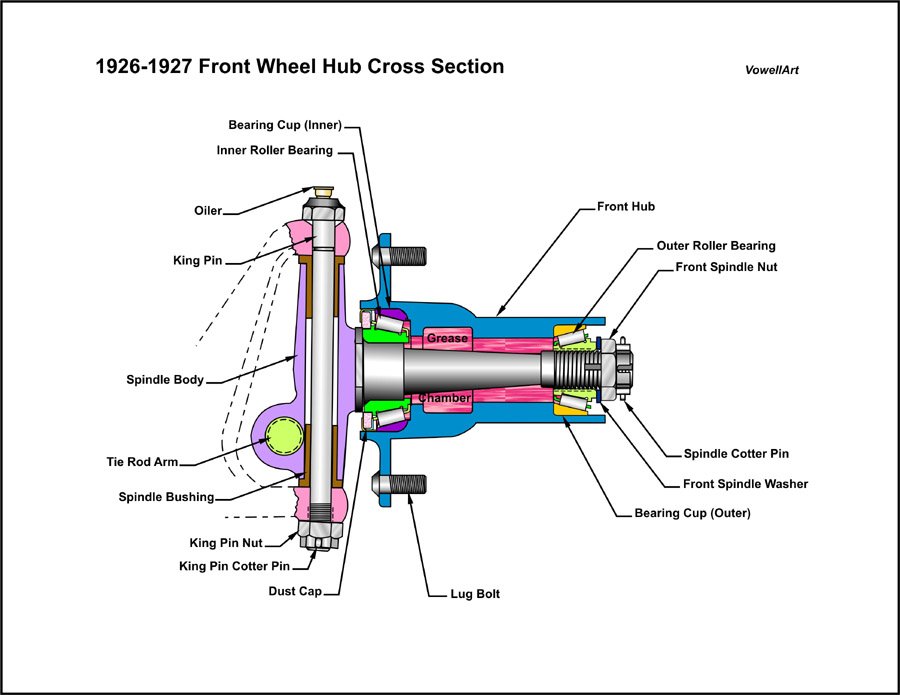 1926-1927 Front Wheel Hub Cross Section

VowellArt

Bearing Cup (Inner)

Inner Roller Bearing

Oiler

King Pin

Spindle Body

Tie Rod Arm

Spindle Bushing

King Pin Nut

King Pin Cotter Pin

Dust Cap

Front Hub

Outer Roller Bearing

Front Spindle Nut

Grease

Chamber

Spindle Cotter Pin

Front Spindle Washer

Bearing Cup (Outer)

Lug Bolt