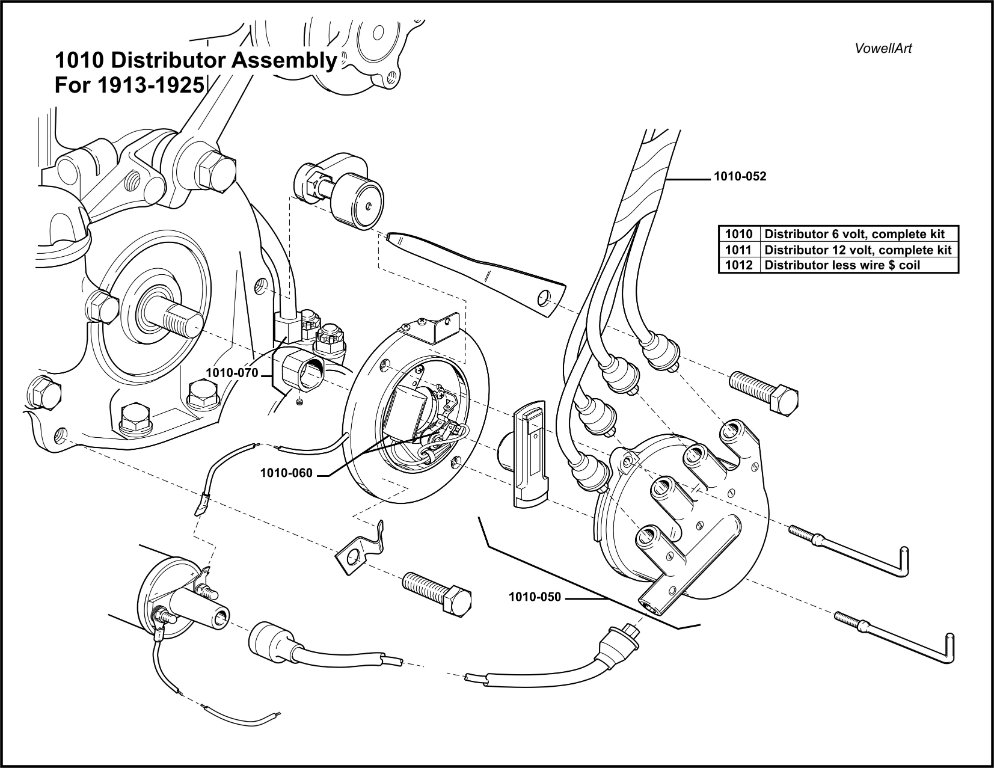 1010 Distributor Assembly
For 1913-1925

VowellArt

1010-052

| 1010 | Distributor 6 volt, complete kit |
|---|---|
| 1011 | Distributor 12 volt, complete kit |
| 1012 | Distributor less wire $ coil |

1010-070

1010-060

1010-050