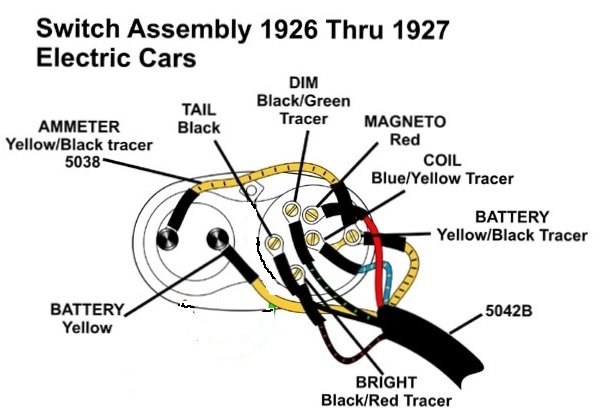 Switch Assembly 1926 Thru 1927
Electric Cars

AMMETER
Yellow/Black tracer
5038

TAIL
Black

DIM
Black/Green
Tracer

MAGNETO
Red

COIL
Blue/Yellow Tracer

BATTERY
Yellow/Black Tracer

BATTERY
Yellow

5042B

BRIGHT
Black/Red Tracer