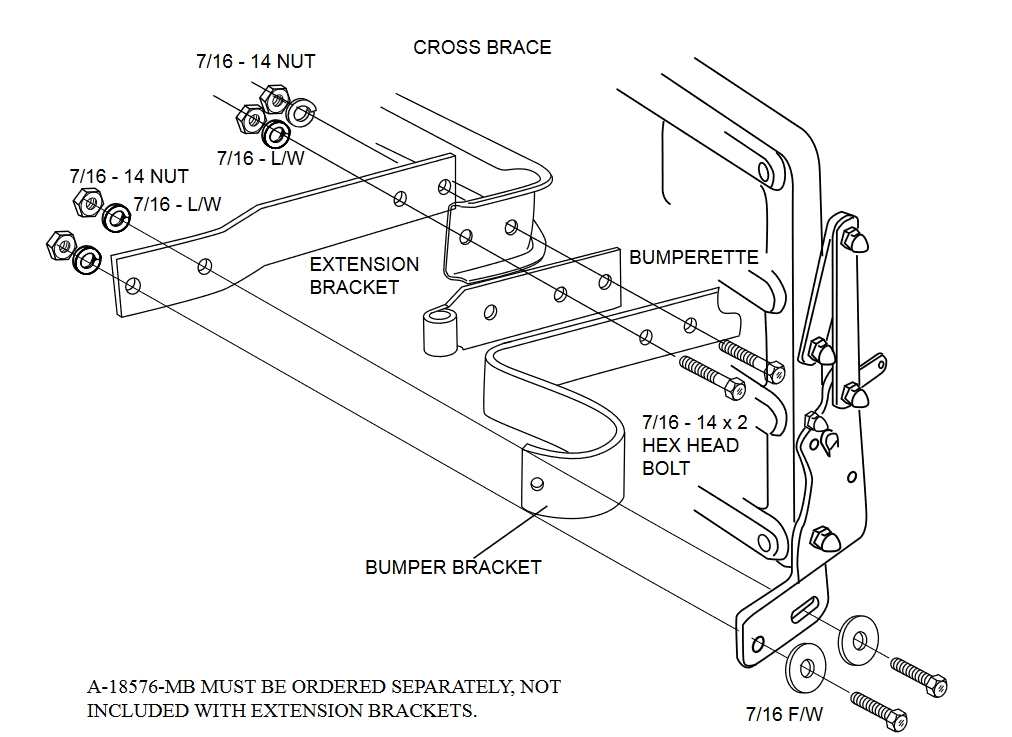 CROSS BRACE

7/16 - 14 NUT

7/16 - L/W

7/16 - 14 NUT

7/16 - L/W

EXTENSION BRACKET

BUMPERETTE

7/16 - 14 x 2 HEX HEAD BOLT

BUMPER BRACKET

7/16 F/W

A-18576-MB MUST BE ORDERED SEPARATELY, NOT INCLUDED WITH EXTENSION BRACKETS.