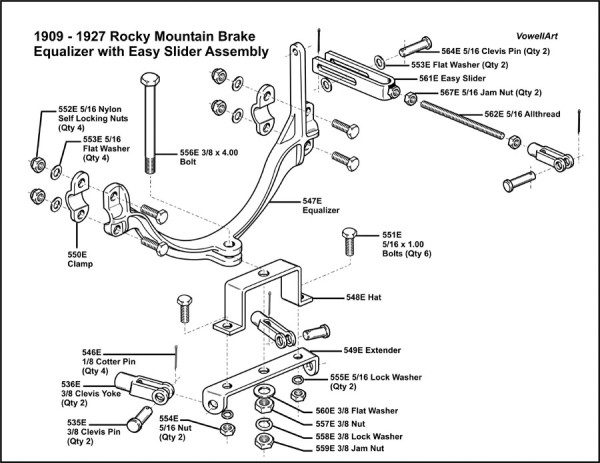 1909 - 1927 Rocky Mountain Brake Equalizer with Easy Slider Assembly

VowellArt

564E 5/16 Clevis Pin (Qty 2)
553E Flat Washer (Qty 2)
561E Easy Slider
567E 5/16 Jam Nut (Qty 2)
562E 5/16 Allthread

552E 5/16 Nylon Self Locking Nuts (Qty 4)
553E 5/16 Flat Washer (Qty 4)
556E 3/8 x 4.00 Bolt

547E Equalizer

550E Clamp

551E 5/16 x 1.00 Bolts (Qty 6)

548E Hat

549E Extender

546E 1/8 Cotter Pin (Qty 4)
536E 3/8 Clevis Yoke (Qty 2)
535E 3/8 Clevis Pin (Qty 2)
554E 5/16 Nut (Qty 2)

555E 5/16 Lock Washer (Qty 2)
560E 3/8 Flat Washer
557E 3/8 Nut
558E 3/8 Lock Washer
559E 3/8 Jam Nut