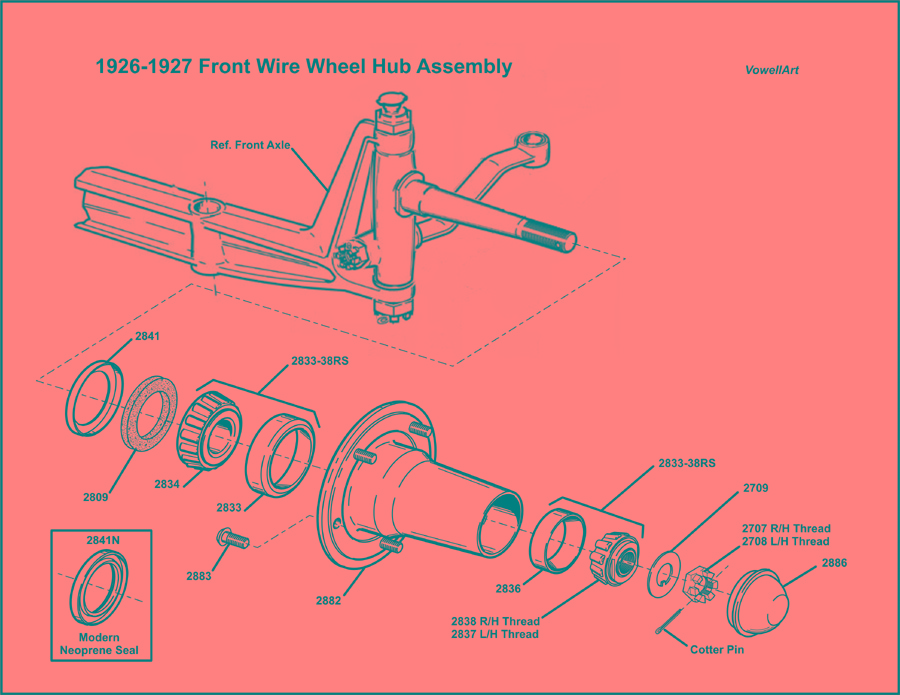 1926-1927 Front Wire Wheel Hub Assembly

VowellArt

Ref. Front Axle

2841

2833-38RS

2809

2834

2833

2883

2882

2841N

Modern Neoprene Seal

2833-38RS

2709

2707 R/H Thread
2708 L/H Thread

2886

2836

2838 R/H Thread
2837 L/H Thread

Cotter Pin