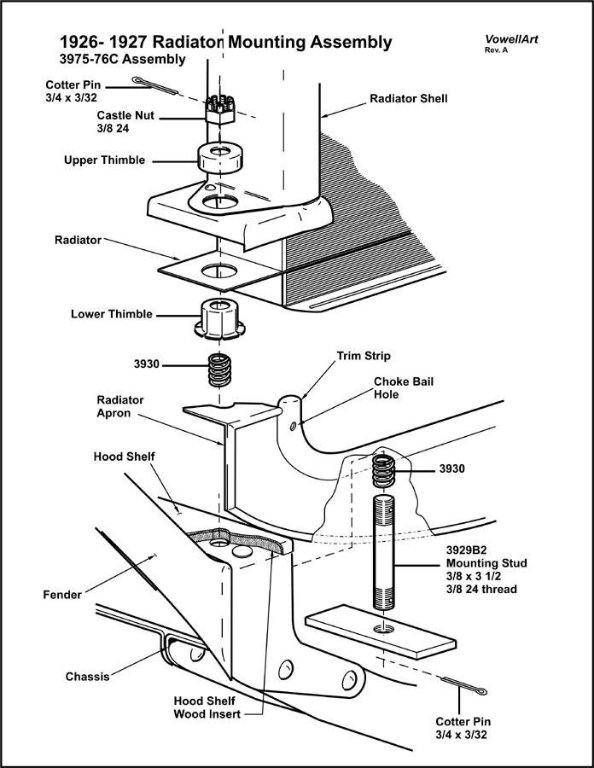 1926- 1927 Radiator Mounting Assembly
3975-76C Assembly

VowellArt
Rev. A

Cotter Pin
3/4 x 3/32

Castle Nut
3/8 24

Radiator Shell

Upper Thimble

Radiator

Lower Thimble

3930

Trim Strip

Choke Bail Hole

Radiator Apron

Hood Shelf

3930

3929B2
Mounting Stud
3/8 x 3 1/2
3/8 24 thread

Fender

Chassis

Hood Shelf
Wood Insert

Cotter Pin
3/4 x 3/32