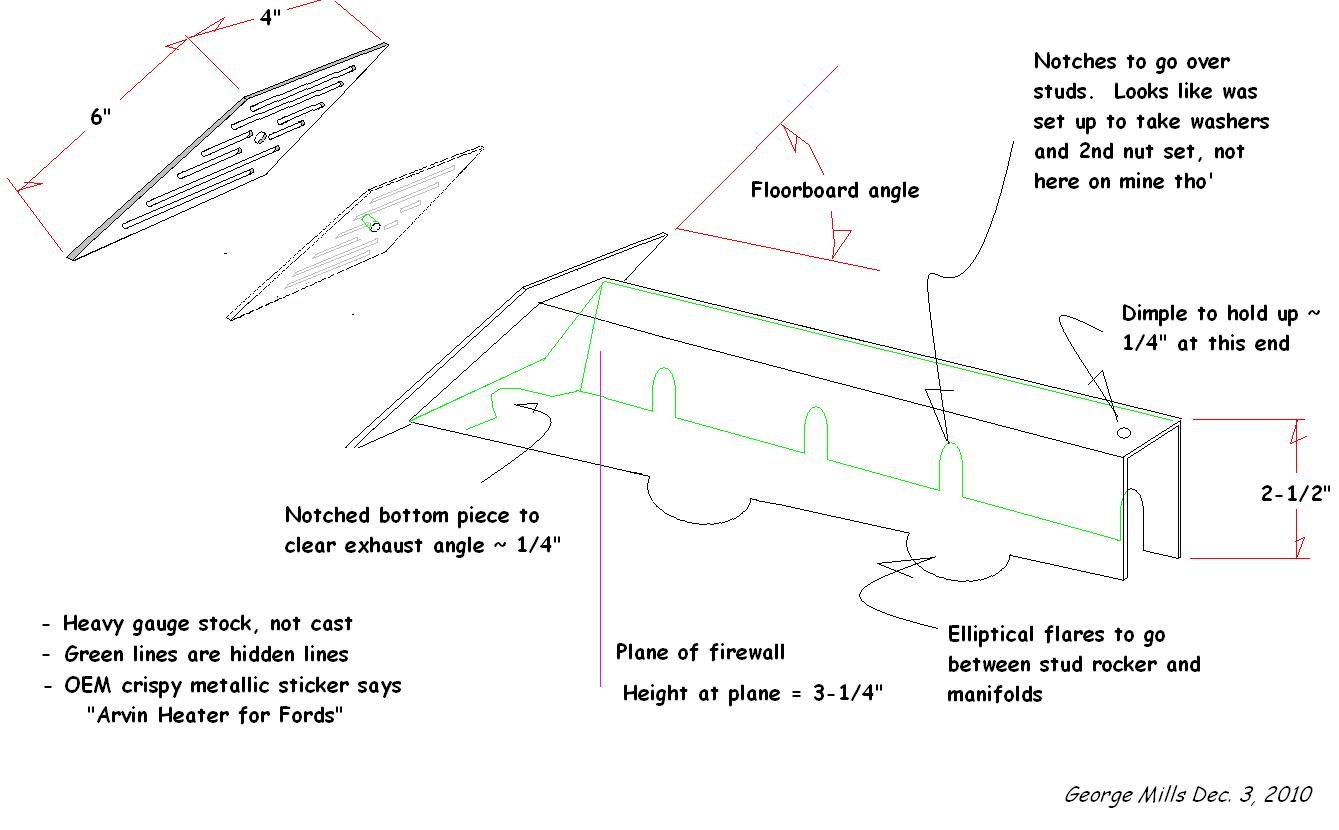 4"

6"

Notches to go over studs. Looks like was set up to take washers and 2nd nut set, not here on mine tho'

Floorboard angle

Dimple to hold up ~ 1/4" at this end

2-1/2"

Notched bottom piece to clear exhaust angle ~ 1/4"

- Heavy gauge stock, not cast
- Green lines are hidden lines
- OEM crispy metallic sticker says "Arvin Heater for Fords"

Plane of firewall

Height at plane = 3-1/4"

Elliptical flares to go between stud rocker and manifolds

George Mills Dec. 3, 2010