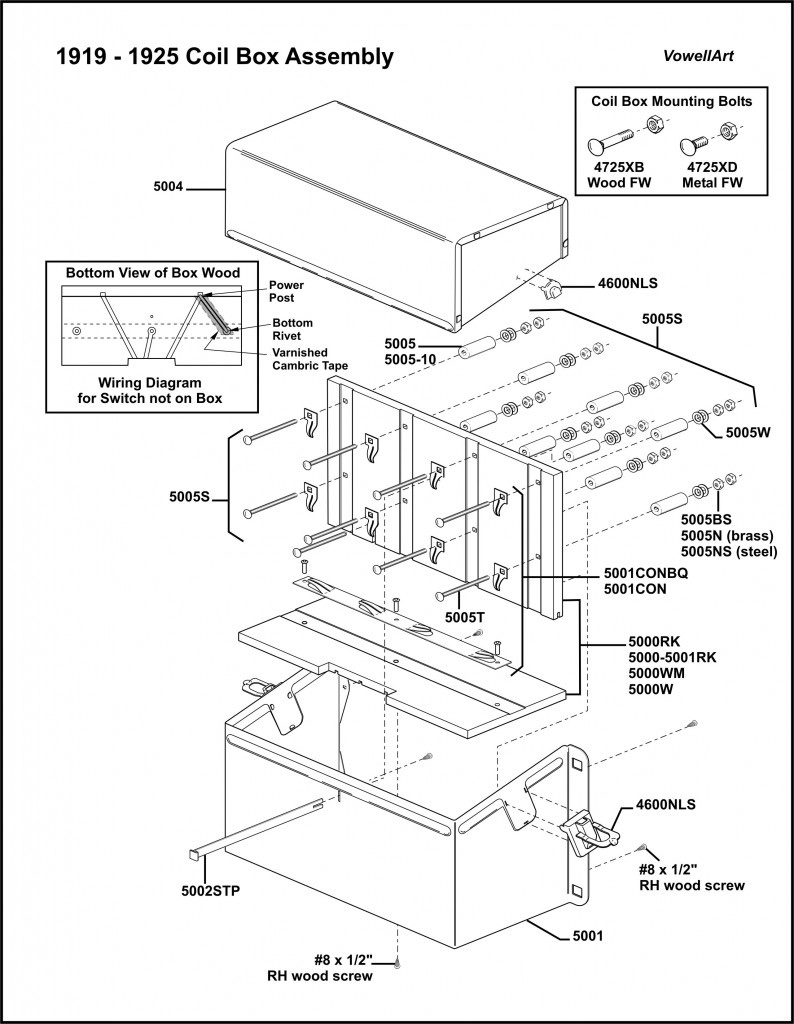 1919 - 1925 Coil Box Assembly

VowellArt

Coil Box Mounting Bolts

4725XB
Wood FW

4725XD
Metal FW

5004

Bottom View of Box Wood

Power Post

Bottom Rivet

Varnished Cambric Tape

Wiring Diagram for Switch not on Box

4600NLS

5005S

5005
5005-10

5005W

5005S

5005BS
5005N (brass)
5005NS (steel)

5001CONBQ
5001CON

5005T

5000RK
5000-5001RK
5000WM
5000W

4600NLS

#8 x 1/2"
RH wood screw

5002STP

5001

#8 x 1/2"
RH wood screw