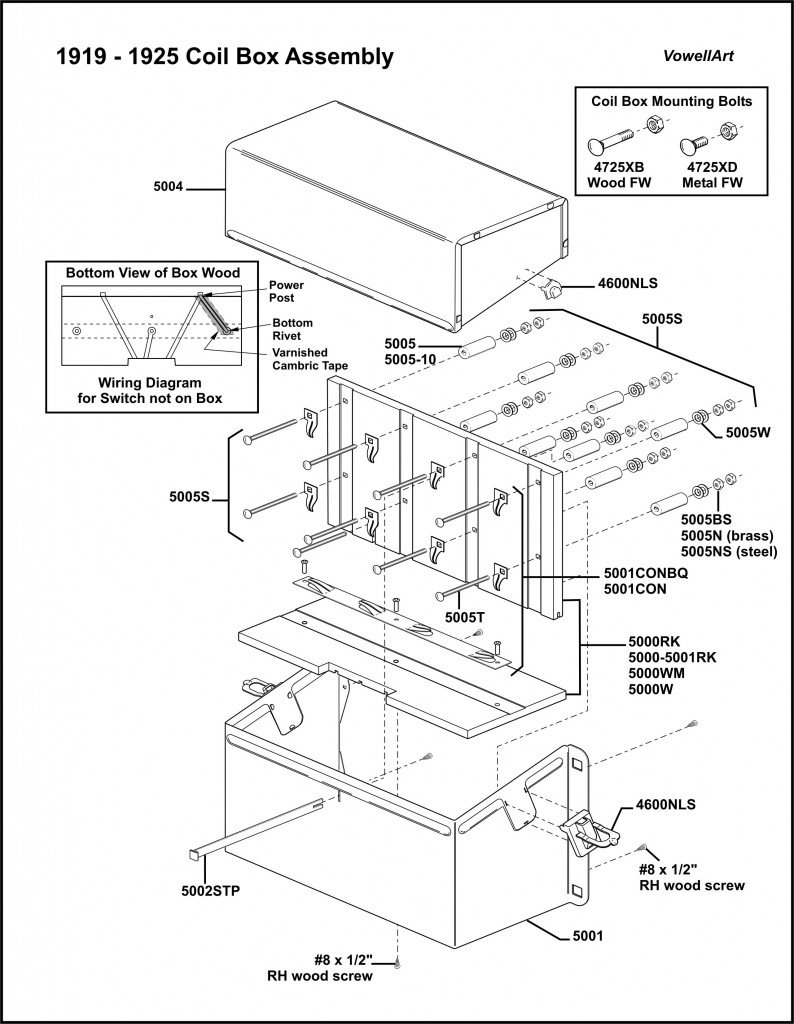 1919 - 1925 Coil Box Assembly

VowellArt

Coil Box Mounting Bolts

4725XB
Wood FW

4725XD
Metal FW

5004

Bottom View of Box Wood

Power Post

Bottom Rivet

Varnished Cambric Tape

Wiring Diagram for Switch not on Box

4600NLS

5005S

5005
5005-10

5005W

5005S

5005BS
5005N (brass)
5005NS (steel)

5001CONBQ
5001CON

5005T

5000RK
5000-5001RK
5000WM
5000W

4600NLS

#8 x 1/2"
RH wood screw

5002STP

5001

#8 x 1/2"
RH wood screw