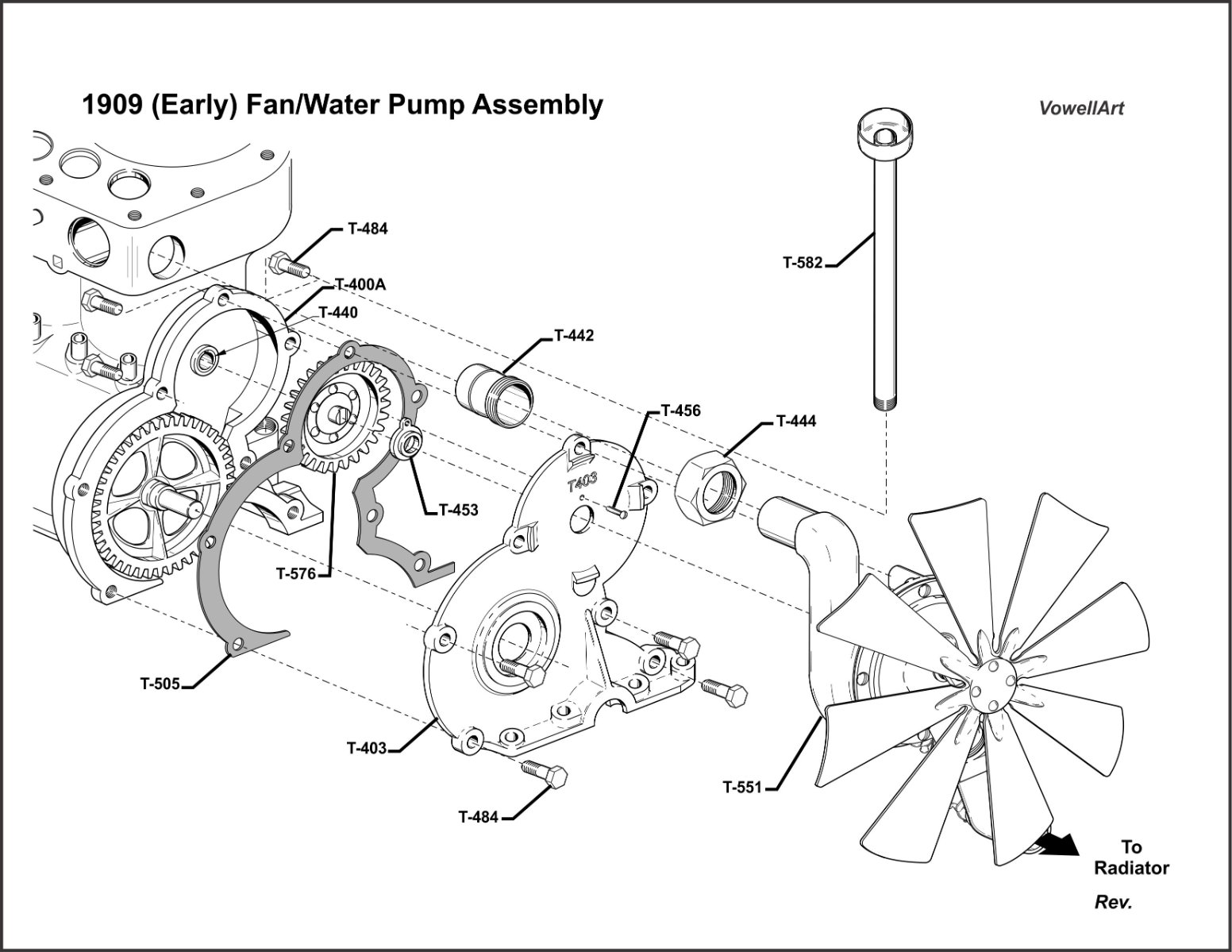 1909 (Early) Fan/Water Pump Assembly

VowellArt

T-484
T-400A
T-440
T-442
T-582
T-456
T-444
T403
T-453
T-576
T-505
T-403
T-484
T-551

To Radiator

Rev.