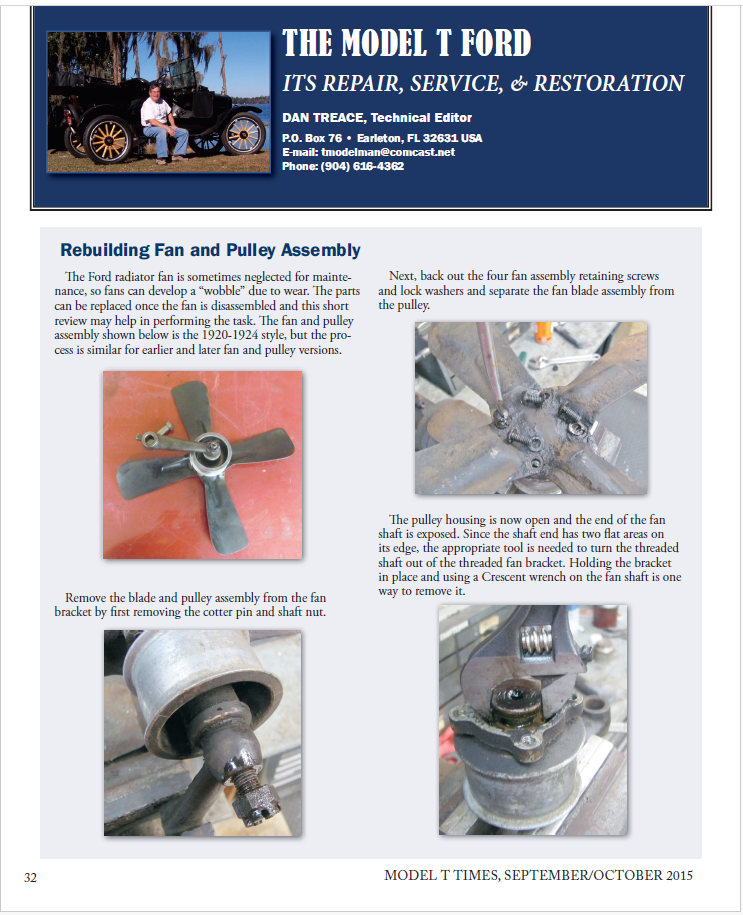 THE MODEL T FORD

ITS REPAIR, SERVICE, & RESTORATION

DAN TREACE, Technical Editor

P.O. Box 76 • Earleton, FL 32631 USA
E-mail: tmodelman@comcast.net
Phone: (904) 616-4362

Rebuilding Fan and Pulley Assembly

The Ford radiator fan is sometimes neglected for maintenance, so fans can develop a "wobble" due to wear. The parts can be replaced once the fan is disassembled and this short review may help in performing the task. The fan and pulley assembly shown below is the 1920-1924 style, but the process is similar for earlier and later fan and pulley versions.

Remove the blade and pulley assembly from the fan bracket by first removing the cotter pin and shaft nut.

Next, back out the four fan assembly retaining screws and lock washers and separate the fan blade assembly from the pulley.

The pulley housing is now open and the end of the fan shaft is exposed. Since the shaft end has two flat areas on its edge, the appropriate tool is needed to turn the threaded shaft out of the threaded fan bracket. Holding the bracket in place and using a Crescent wrench on the fan shaft is one way to remove it.

32

MODEL T TIMES, SEPTEMBER/OCTOBER 2015