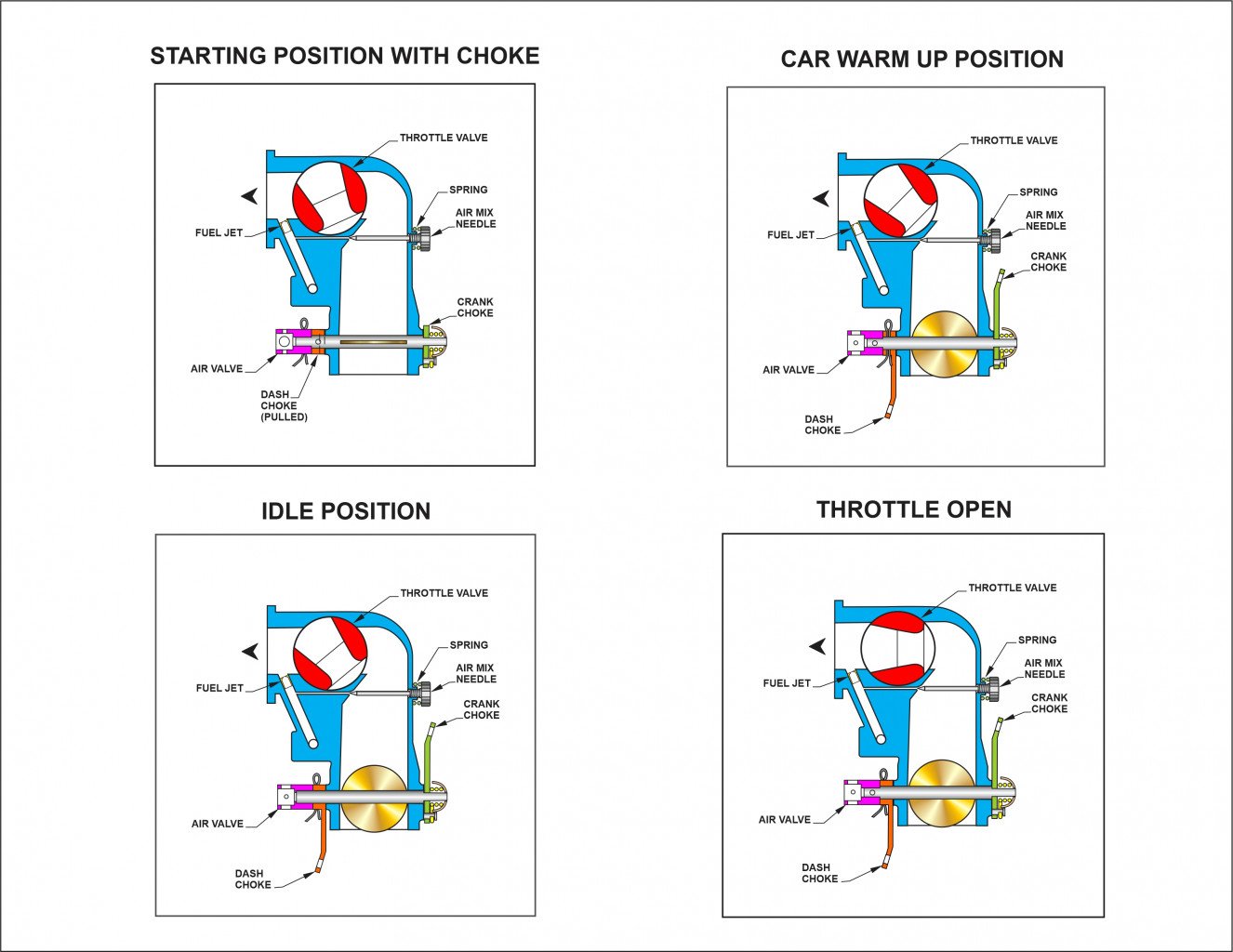 STARTING POSITION WITH CHOKE

THROTTLE VALVE
SPRING
AIR MIX NEEDLE
FUEL JET
CRANK CHOKE
AIR VALVE
DASH CHOKE (PULLED)

CAR WARM UP POSITION

THROTTLE VALVE
SPRING
AIR MIX NEEDLE
FUEL JET
CRANK CHOKE
AIR VALVE
DASH CHOKE

IDLE POSITION

THROTTLE VALVE
SPRING
AIR MIX NEEDLE
FUEL JET
CRANK CHOKE
AIR VALVE
DASH CHOKE

THROTTLE OPEN

THROTTLE VALVE
SPRING
AIR MIX NEEDLE
FUEL JET
CRANK CHOKE
AIR VALVE
DASH CHOKE