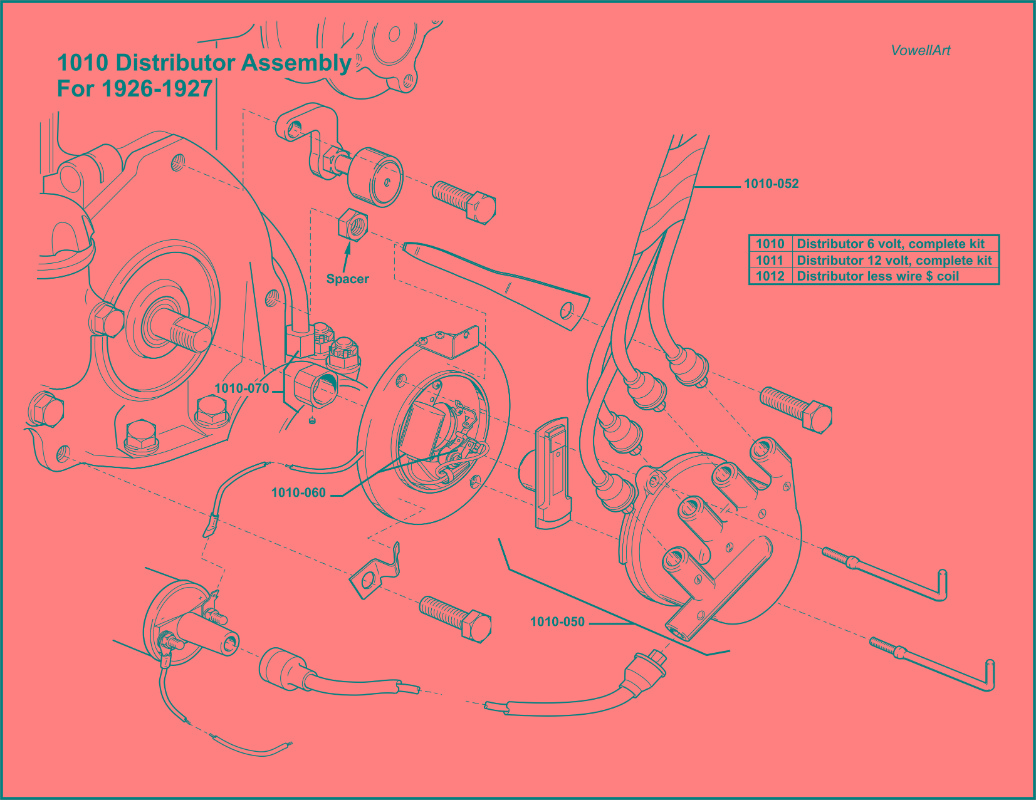 1010 Distributor Assembly
For 1926-1927

VowellArt

1010-052

| 1010 | Distributor 6 volt, complete kit |
|---|---|
| 1011 | Distributor 12 volt, complete kit |
| 1012 | Distributor less wire $ coil |

Spacer

1010-070

1010-060

1010-050