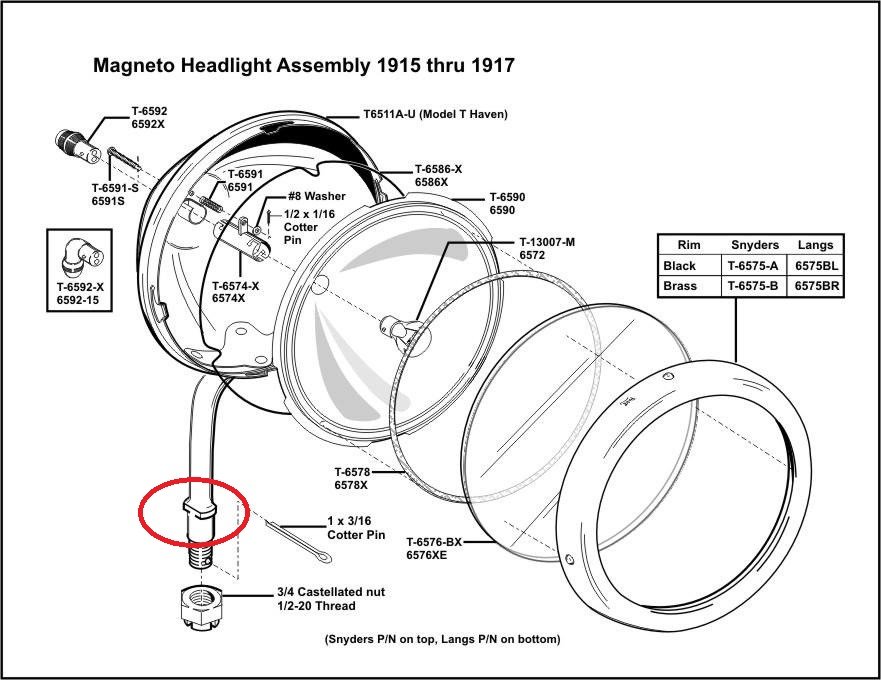 Magneto Headlight Assembly 1915 thru 1917

T-6592
6592X

T6511A-U (Model T Haven)

T-6591-S
6591S

T-6591
6591

#8 Washer

1/2 x 1/16
Cotter
Pin

T-6586-X
6586X

T-6590
6590

T-13007-M
6572

T-6592-X
6592-15

T-6574-X
6574X

| Rim | Snyders | Langs |
|---|---|---|
| Black | T-6575-A | 6575BL |
| Brass | T-6575-B | 6575BR |

T-6578
6578X

1 x 3/16
Cotter Pin

T-6576-BX
6576XE

3/4 Castellated nut
1/2-20 Thread

(Snyders P/N on top, Langs P/N on bottom)