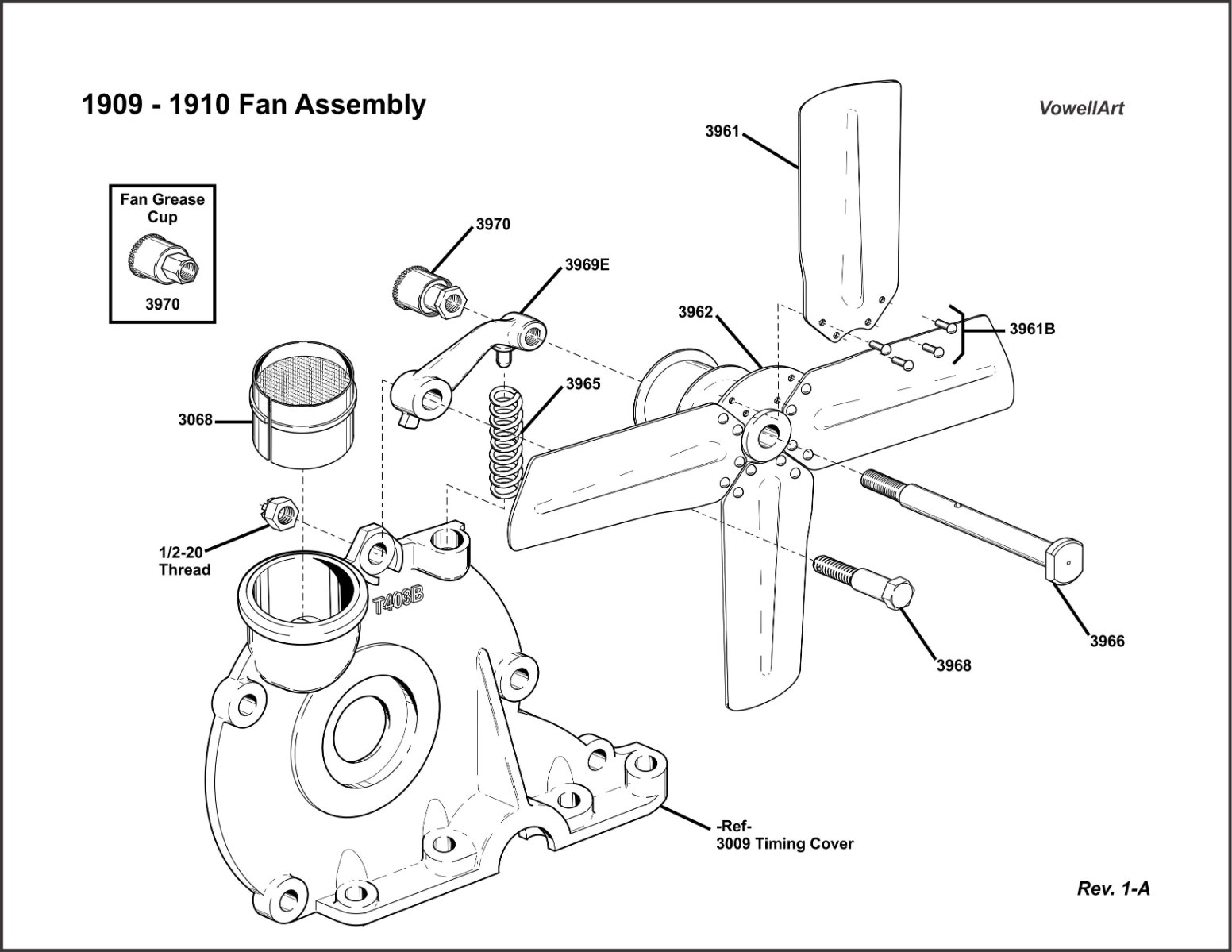 1909 - 1910 Fan Assembly

VowellArt

Fan Grease Cup

3970

3961

3970

3969E

3962

3961B

3965

3068

1/2-20 Thread

T403B

3966

3968

-Ref-
3009 Timing Cover

Rev. 1-A