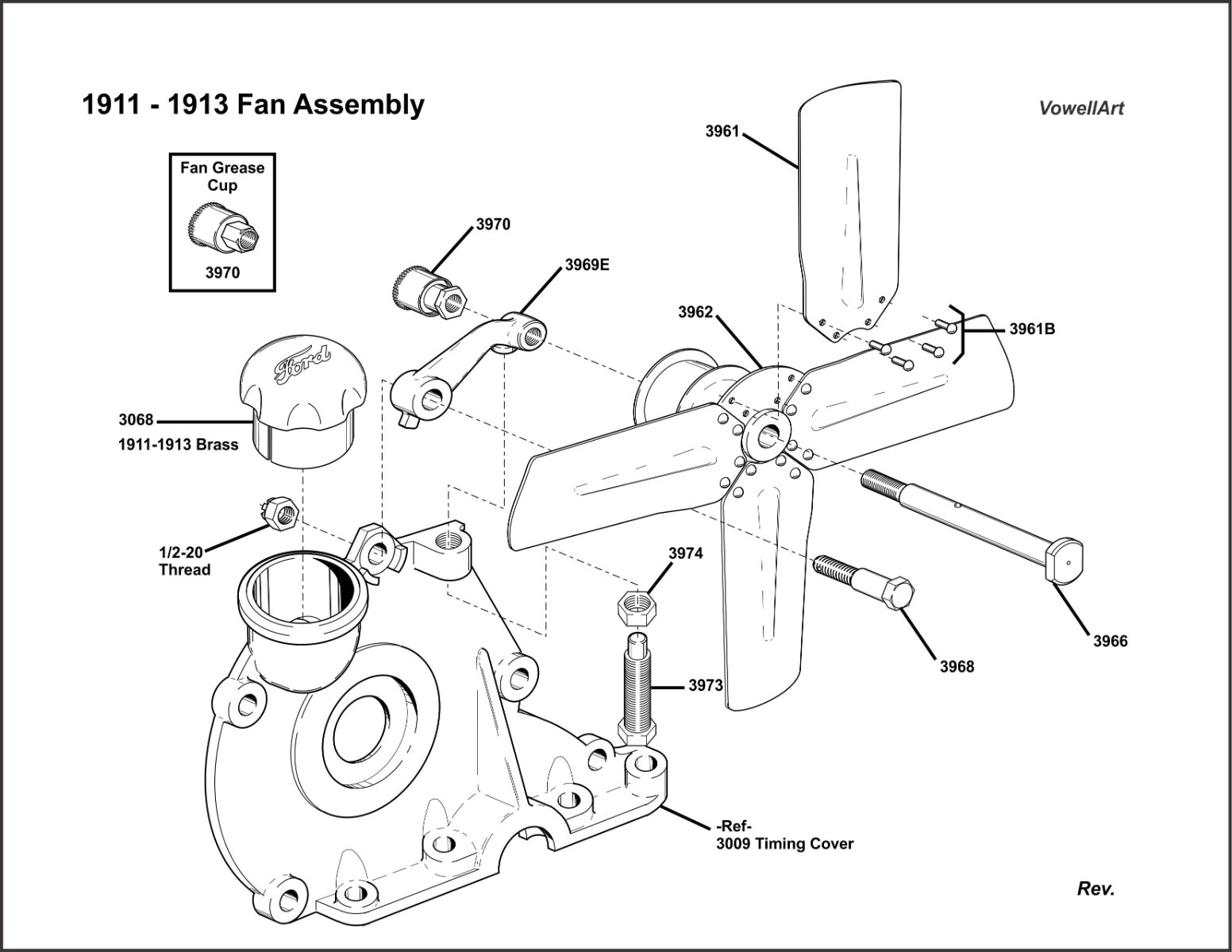 1911 - 1913 Fan Assembly

VowellArt

Fan Grease Cup

3970

3961

3970

3969E

3962

3961B

Ford

3068

1911-1913 Brass

1/2-20 Thread

3974

3973

3968

3966

-Ref-
3009 Timing Cover

Rev.