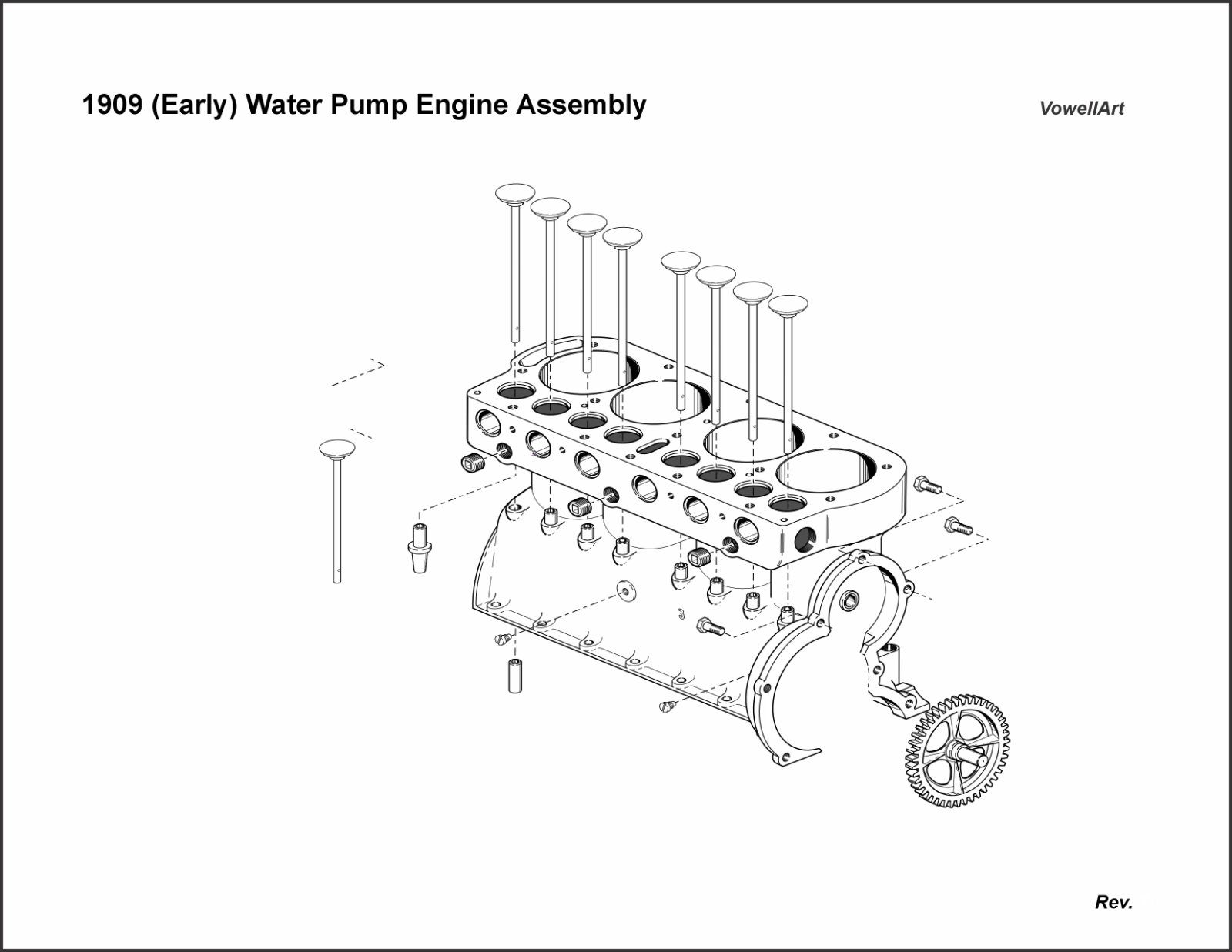 1909 (Early) Water Pump Engine Assembly

VowellArt

3

Rev.