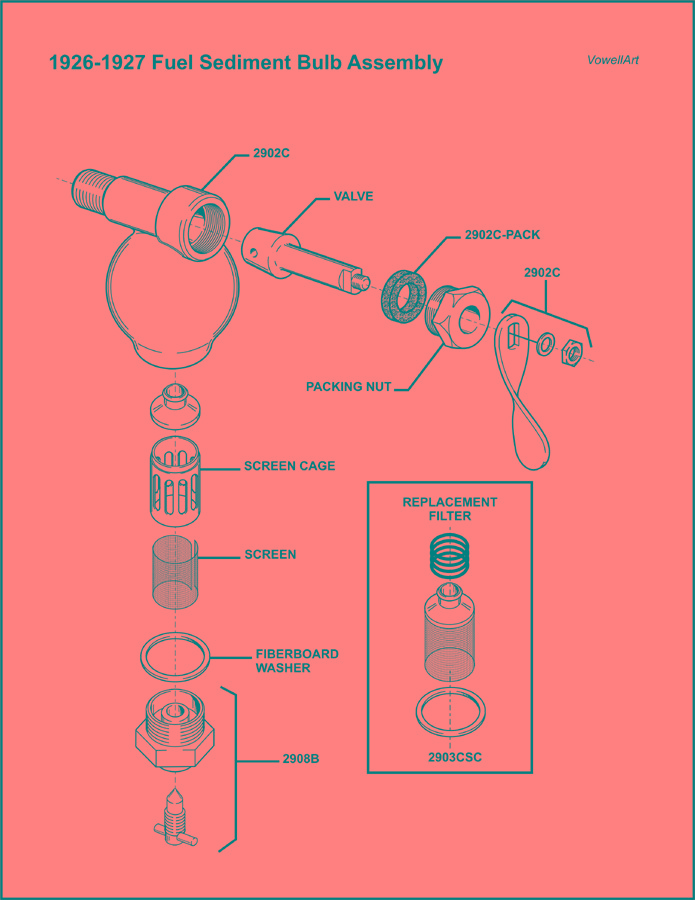 1926-1927 Fuel Sediment Bulb Assembly

VowellArt

2902C

VALVE

2902C-PACK

2902C

PACKING NUT

SCREEN CAGE

SCREEN

FIBERBOARD WASHER

2908B

REPLACEMENT FILTER

2903CSC