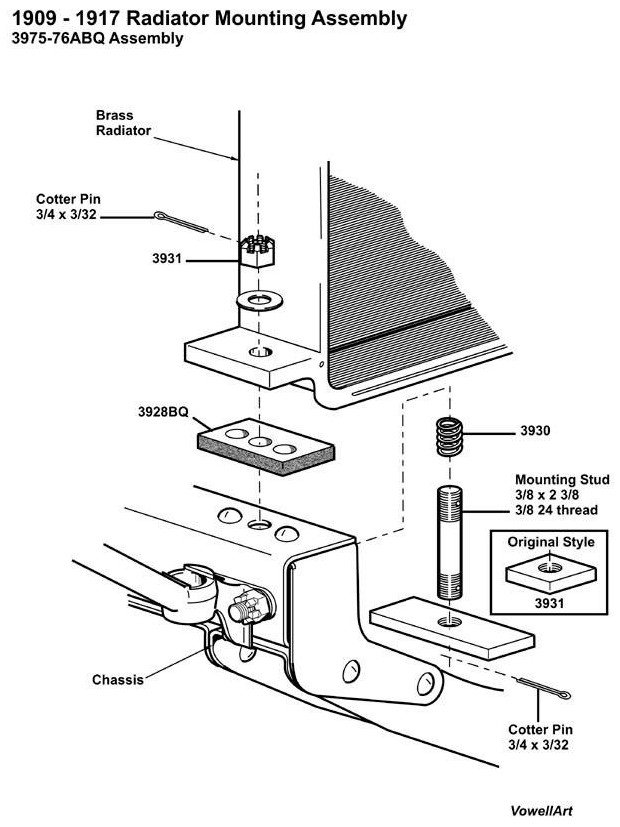 1909 - 1917 Radiator Mounting Assembly
3975-76ABQ Assembly

Brass Radiator

Cotter Pin
3/4 x 3/32

3931

3928BQ

3930

Mounting Stud
3/8 x 2 3/8
3/8 24 thread

Original Style
3931

Chassis

Cotter Pin
3/4 x 3/32

VowellArt