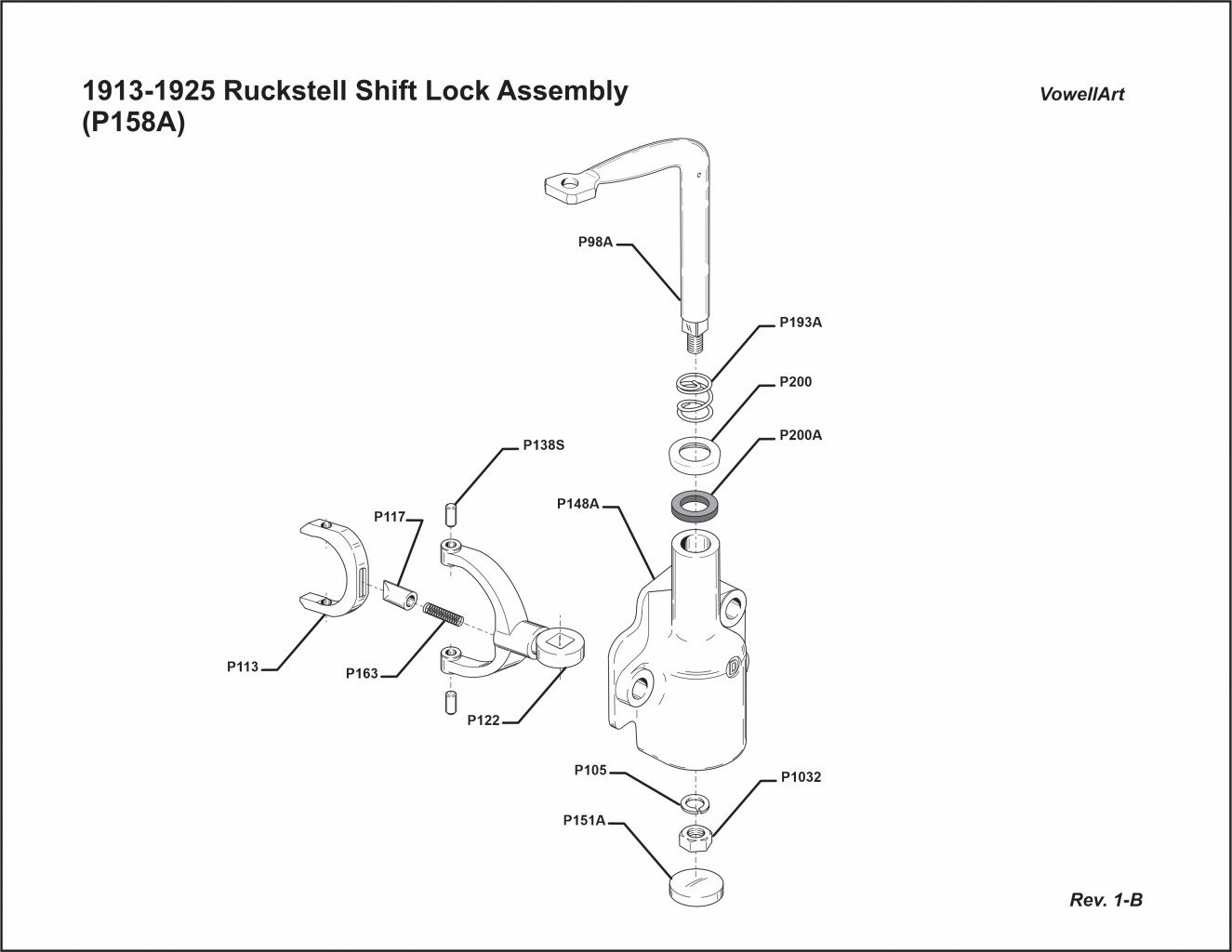 1913-1925 Ruckstell Shift Lock Assembly (P158A)

VowellArt

P98A
P193A
P200
P200A
P138S
P148A
P117
P113
P163
P122
P105
P1032
P151A

Rev. 1-B