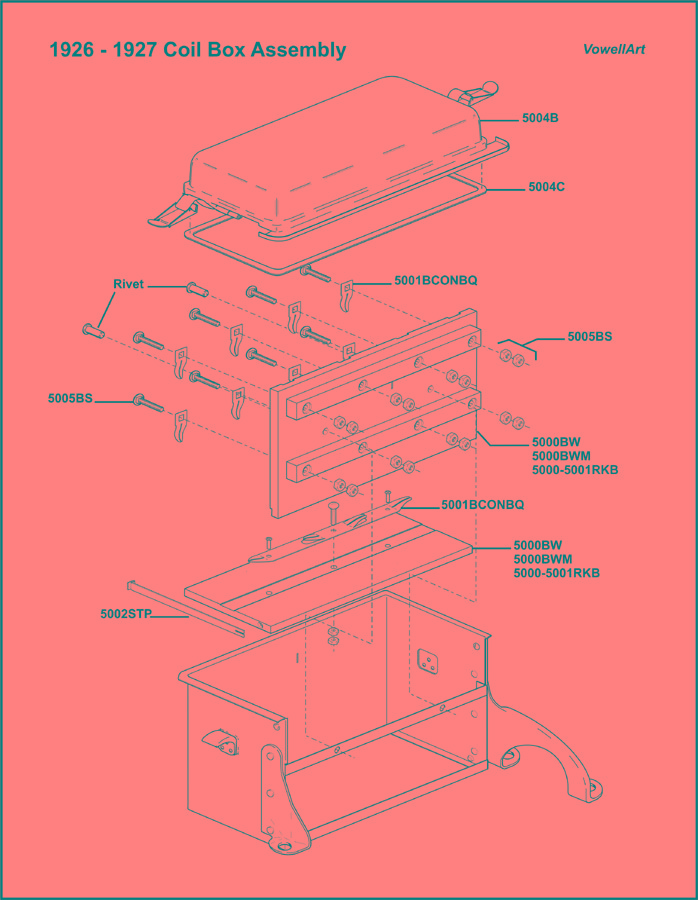 1926 - 1927 Coil Box Assembly

VowellArt

5004B

5004C

Rivet

5001BCONBQ

5005BS

5005BS

5000BW
5000BWM
5000-5001RKB

5001BCONBQ

5000BW
5000BWM
5000-5001RKB

5002STP