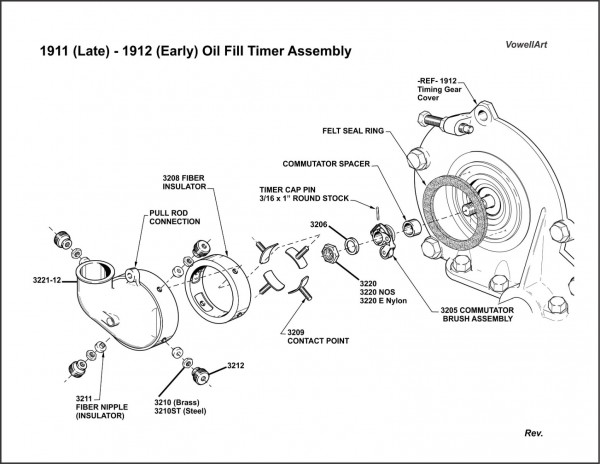 1911 (Late) - 1912 (Early) Oil Fill Timer Assembly

VowellArt

-REF- 1912 Timing Gear Cover

FELT SEAL RING

COMMUTATOR SPACER

3208 FIBER INSULATOR

TIMER CAP PIN 3/16 x 1" ROUND STOCK

PULL ROD CONNECTION

3206

3221-12

3220
3220 NOS
3220 E Nylon

3205 COMMUTATOR BRUSH ASSEMBLY

3209 CONTACT POINT

3212

3211 FIBER NIPPLE (INSULATOR)

3210 (Brass)
3210ST (Steel)

Rev.