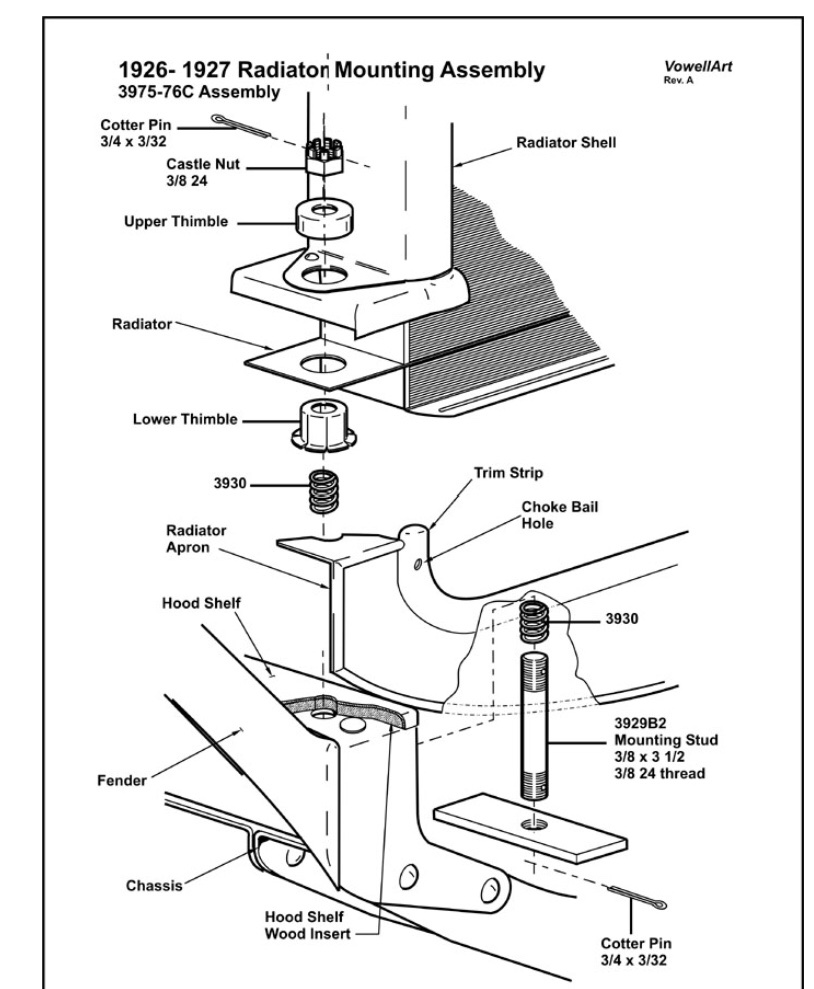 1926- 1927 Radiator Mounting Assembly
3975-76C Assembly

VowellArt
Rev. A

Cotter Pin
3/4 x 3/32

Castle Nut
3/8 24

Radiator Shell

Upper Thimble

Radiator

Lower Thimble

3930

Trim Strip

Choke Bail
Hole

Radiator
Apron

Hood Shelf

3930

3929B2
Mounting Stud
3/8 x 3 1/2
3/8 24 thread

Fender

Chassis

Hood Shelf
Wood Insert

Cotter Pin
3/4 x 3/32