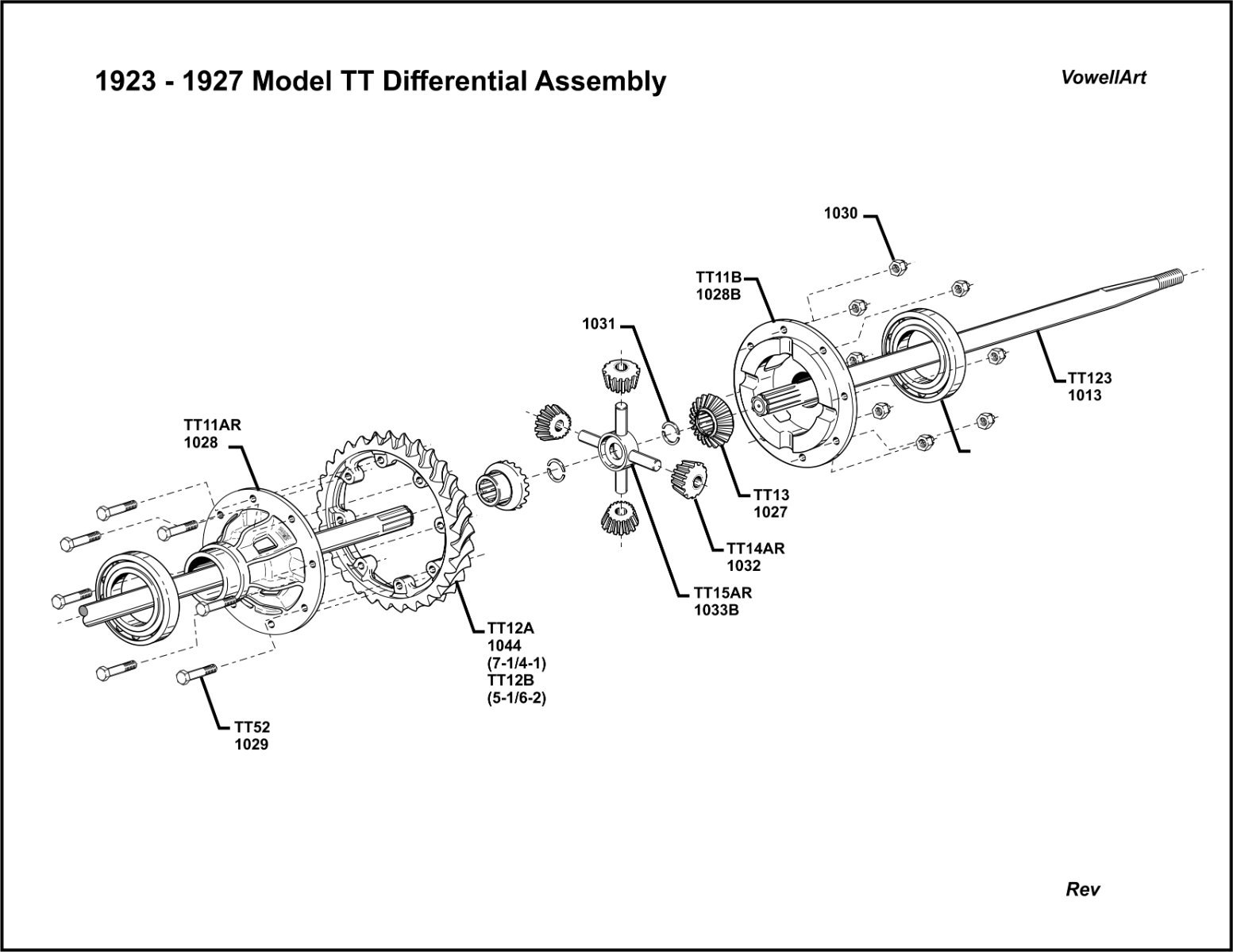 1923 - 1927 Model TT Differential Assembly

VowellArt

1030

TT11B
1028B

1031

TT123
1013

TT11AR
1028

TT13
1027

TT14AR
1032

TT15AR
1033B

TT12A
1044
(7-1/4-1)
TT12B
(5-1/6-2)

TT52
1029

Rev