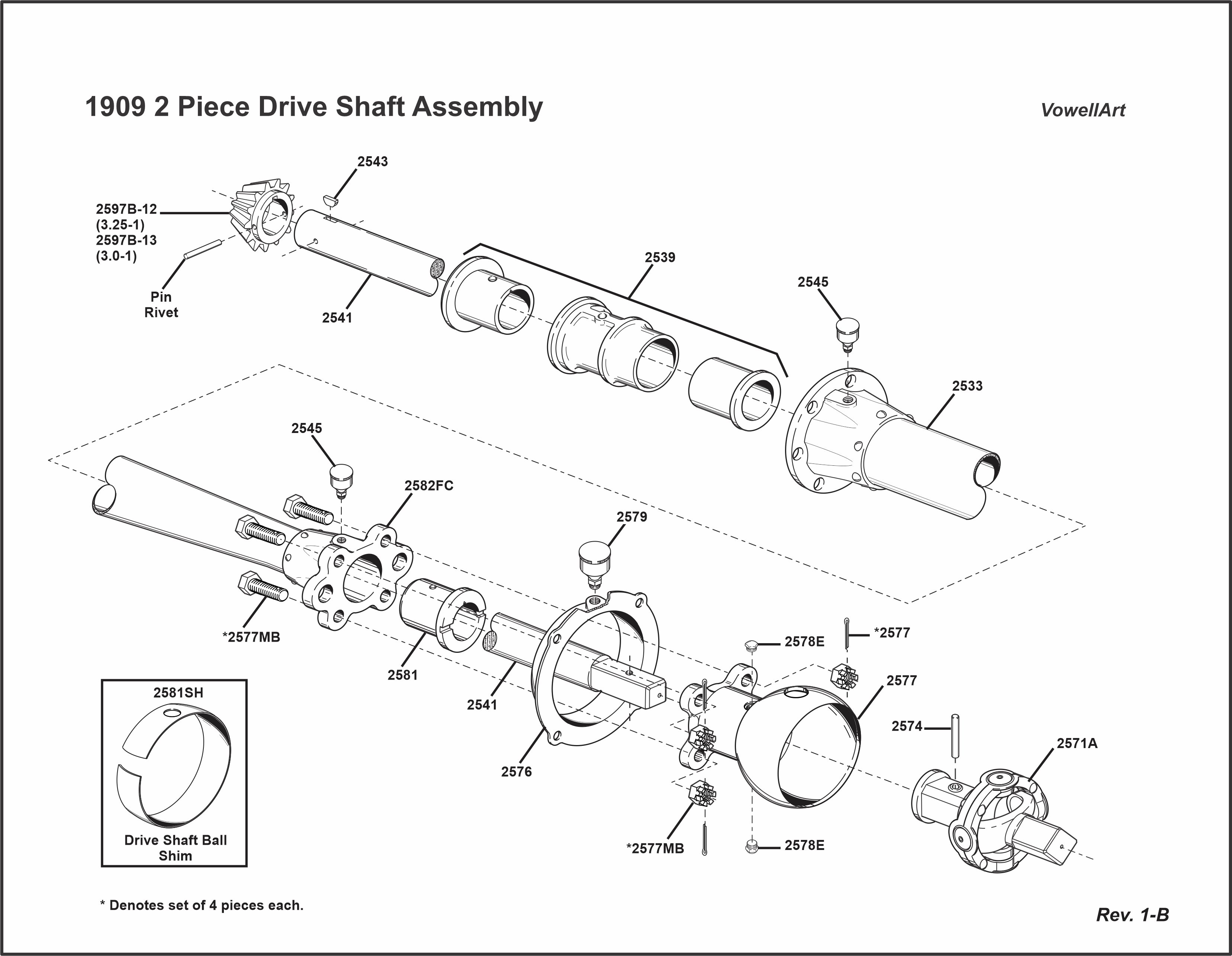 1909 2 Piece Drive Shaft Assembly

VowellArt

2543

2597B-12
(3.25-1)
2597B-13
(3.0-1)

Pin
Rivet

2541

2539

2545

2533

2545

2582FC

2579

*2577MB

2581

2541

2576

2578E

*2577

2577

2574

2571A

*2577MB

2578E

2581SH

Drive Shaft Ball
Shim

* Denotes set of 4 pieces each.

Rev. 1-B