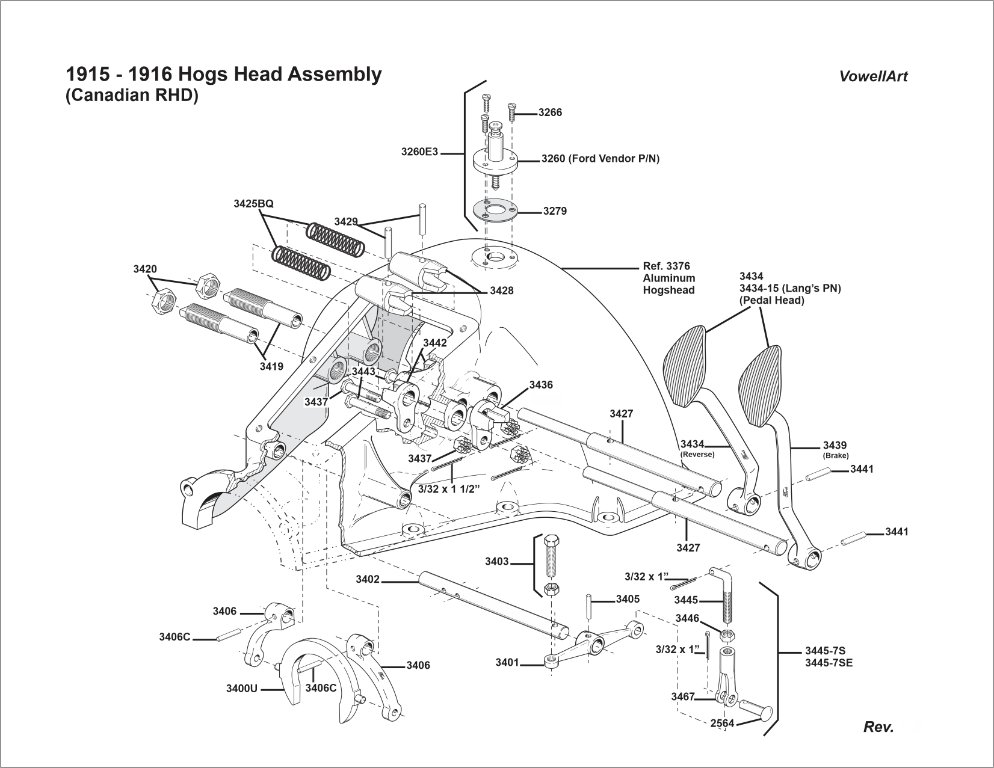 1915 - 1916 Hogs Head Assembly
(Canadian RHD)

VowellArt

3266
3260E3
3260 (Ford Vendor P/N)
3279
3425BQ
3429
3420
3428
Ref. 3376
Aluminum
Hogshead
3434
3434-15 (Lang's PN)
(Pedal Head)
3419
3442
3443
3437
3436
3427
3434
(Reverse)
3439
(Brake)
3441
3437
3/32 x 1 1/2"
3441
3427
3403
3402
3/32 x 1"
3445
3405
3446
3406
3406C
3/32 x 1"
3445-7S
3445-7SE
3401
3406
3400U
3406C
3467
2564
Rev.