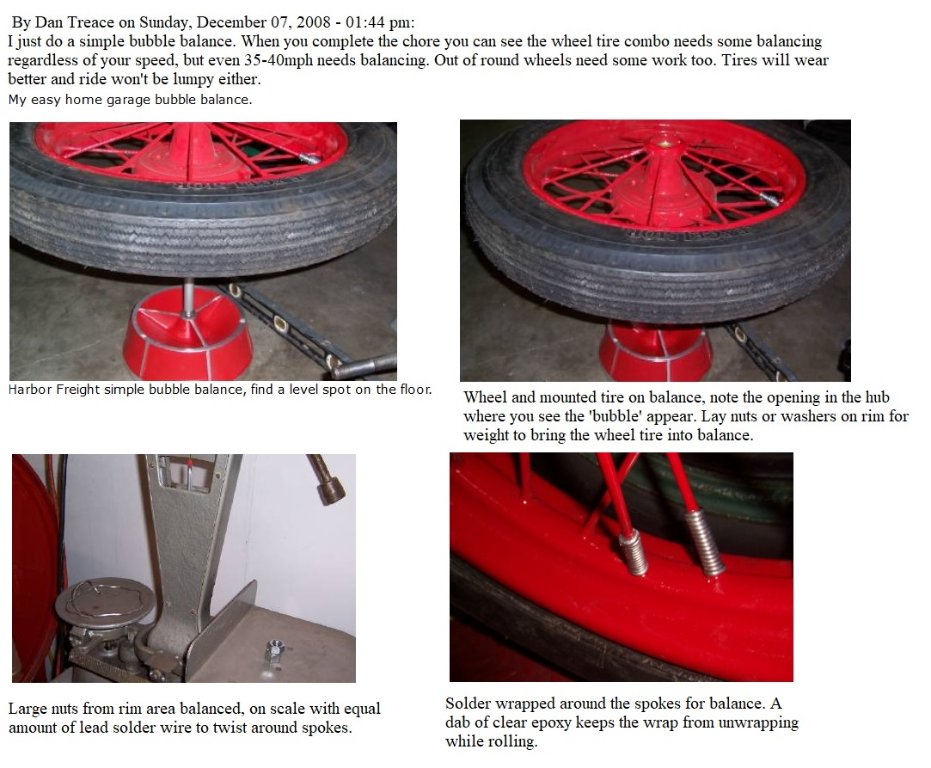 By Dan Treace on Sunday, December 07, 2008 - 01:44 pm:
I just do a simple bubble balance. When you complete the chore you can see the wheel tire combo needs some balancing regardless of your speed, but even 35-40mph needs balancing. Out of round wheels need some work too. Tires will wear better and ride won't be lumpy either.
My easy home garage bubble balance.

Harbor Freight simple bubble balance, find a level spot on the floor.

Wheel and mounted tire on balance, note the opening in the hub where you see the 'bubble' appear. Lay nuts or washers on rim for weight to bring the wheel tire into balance.

Large nuts from rim area balanced, on scale with equal amount of lead solder wire to twist around spokes.

Solder wrapped around the spokes for balance. A dab of clear epoxy keeps the wrap from unwrapping while rolling.