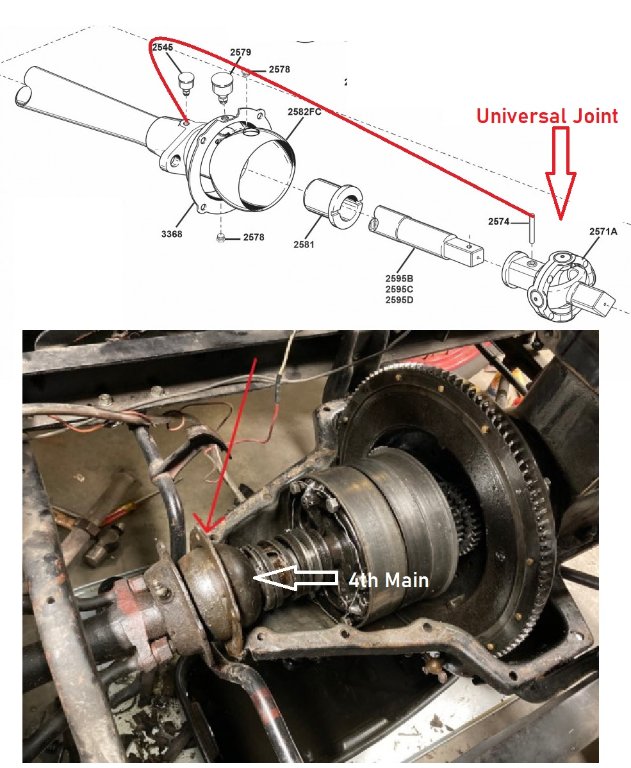 2545
2579
2578
2582FC
Universal Joint
3368
2578
2581
2574
2571A
2595B
2595C
2595D
4th Main