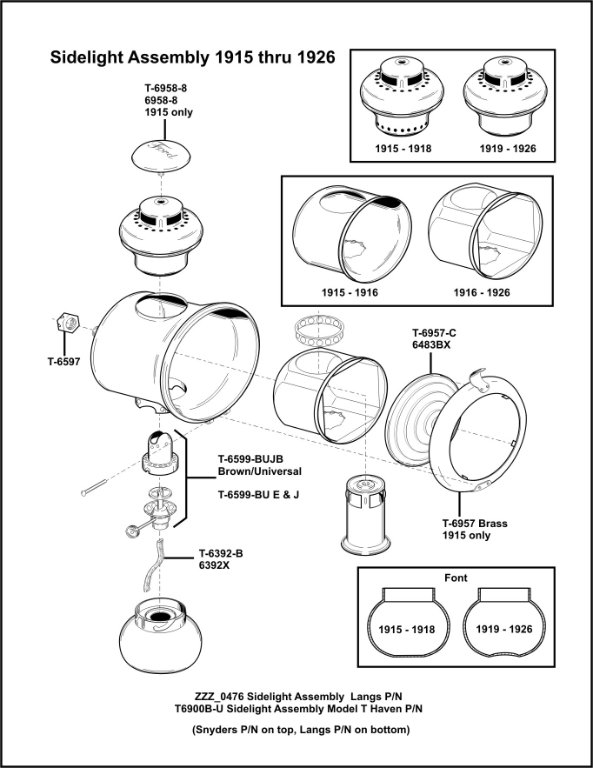 Sidelight Assembly 1915 thru 1926

1915 - 1918
1919 - 1926

T-6958-8
6958-8
1915 only

Ford

1915 - 1916
1916 - 1926

T-6597

T-6957-C
6483BX

T-6599-BUJB
Brown/Universal

T-6599-BU E & J

T-6957 Brass
1915 only

T-6392-B
6392X

Font
1915 - 1918
1919 - 1926

ZZZ_0476 Sidelight Assembly Langs P/N
T6900B-U Sidelight Assembly Model T Haven P/N

(Snyders P/N on top, Langs P/N on bottom)